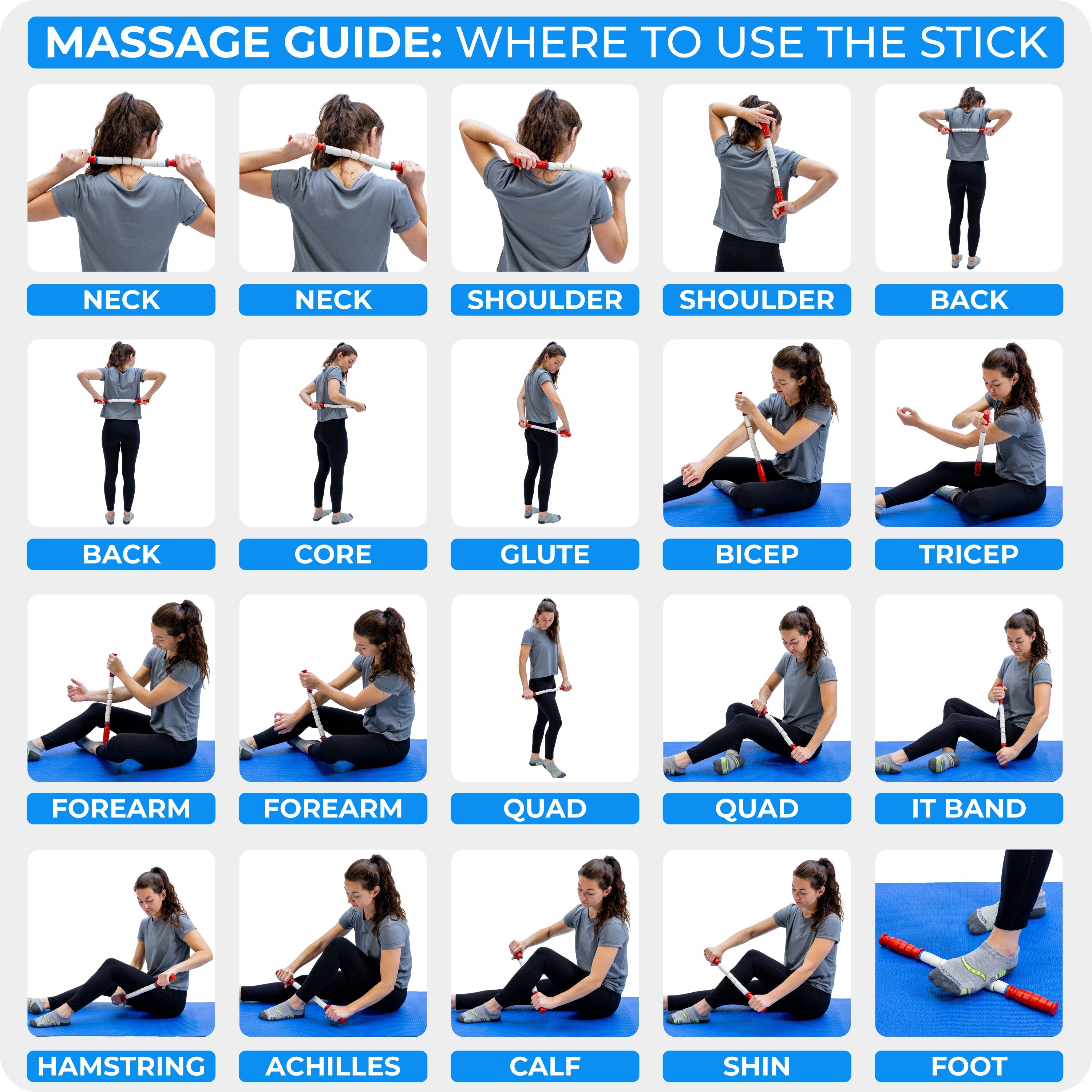 MASSAGE GUIDE: WHERE TO USE THE STICK

NECK

NECK

SHOULDER

SHOULDER

BACK

BACK

CORE

GLUTE

BICEP

TRICEP

FOREARM

FOREARM

QUAD

QUAD

IT BAND

HAMSTRING

ACHILLES

CALF

SHIN

FOOT