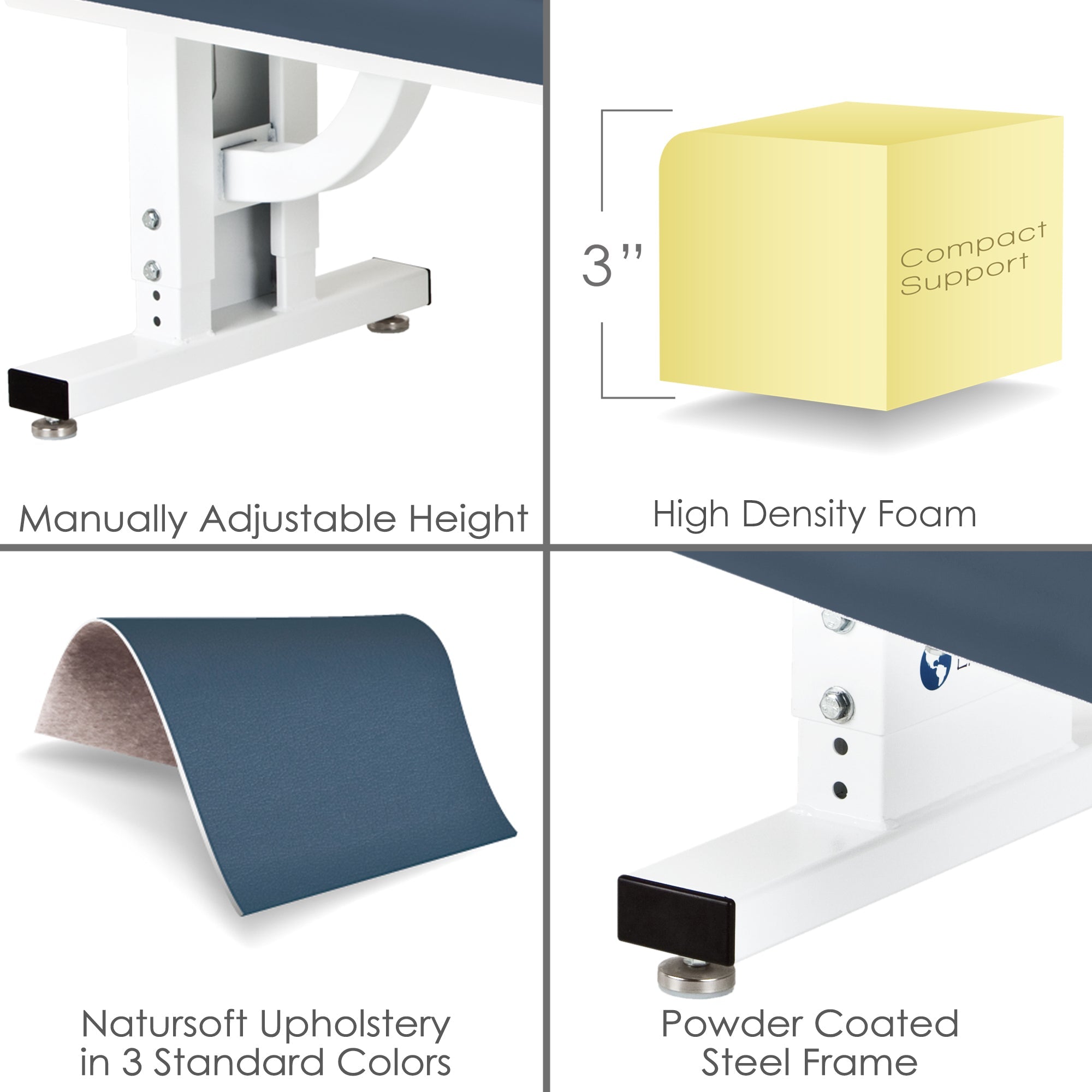 Manually Adjustable Height

3"

Compact Support

High Density Foam

Natursoft Upholstery in 3 Standard Colors

Powder Coated Steel Frame